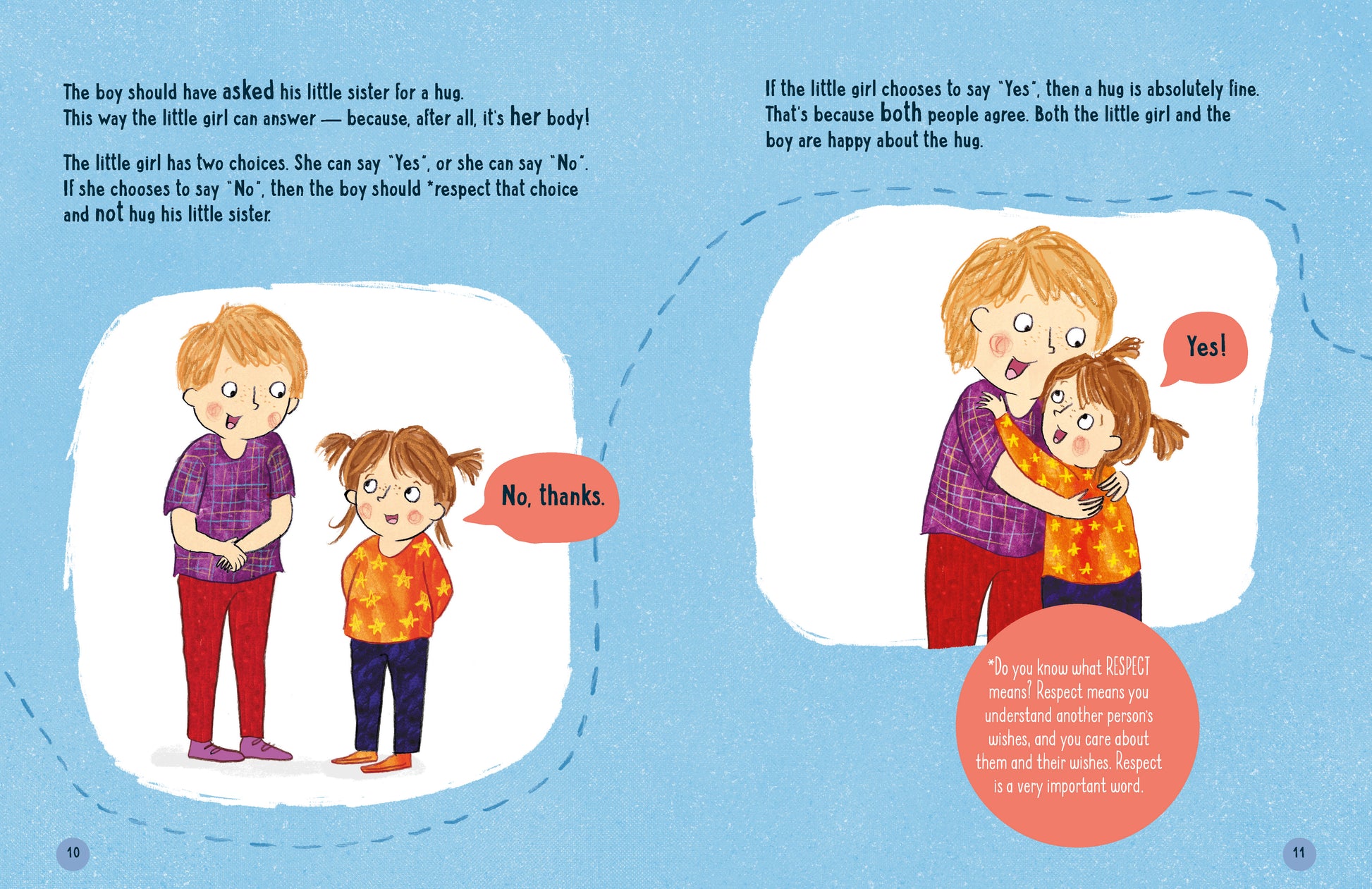 The boy should have asked his little sister for a hug.
This way the little girl can answer — because, after all, it's her body!

The little girl has two choices. She can say "Yes", or she can say "No".
If she chooses to say "No", then the boy should *respect that choice and not hug his little sister.

No, thanks.

10

If the little girl chooses to say "Yes", then a hug is absolutely fine.
That's because both people agree. Both the little girl and the boy are happy about the hug.

Yes!

*Do you know what RESPECT means? Respect means you understand another person's wishes, and you care about them and their wishes. Respect is a very important word.

11