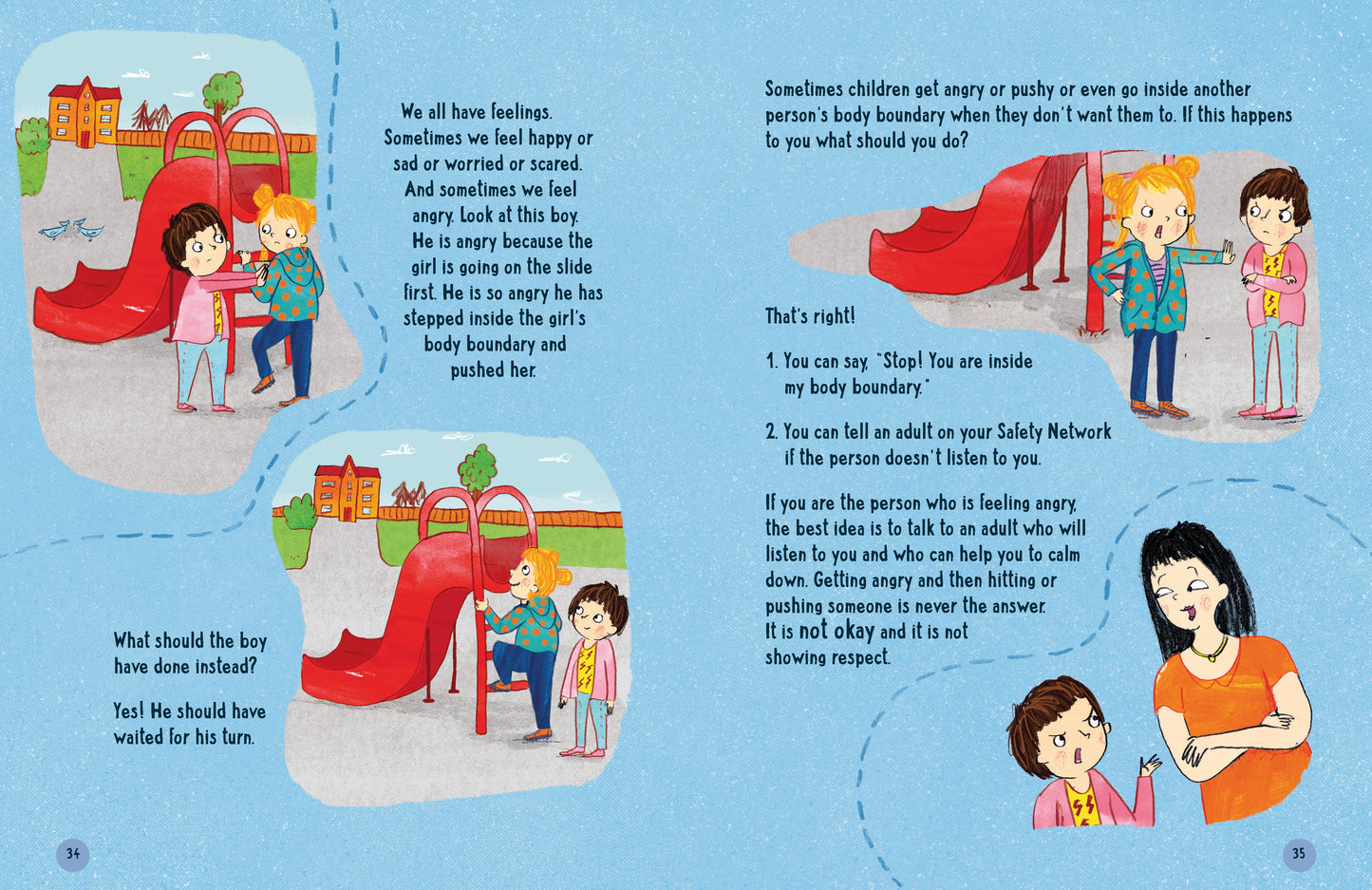 We all have feelings. Sometimes we feel happy or sad or worried or scared. And sometimes we feel angry. Look at this boy. He is angry because the girl is going on the slide first. He is so angry he has stepped inside the girl's body boundary and pushed her.

What should the boy have done instead?

Yes! He should have waited for his turn.

34

Sometimes children get angry or pushy or even go inside another person's body boundary when they don't want them to. If this happens to you what should you do?

That's right!

1. You can say, "Stop! You are inside my body boundary."

2. You can tell an adult on your Safety Network if the person doesn't listen to you.

If you are the person who is feeling angry, the best idea is to talk to an adult who will listen to you and who can help you to calm down. Getting angry and then hitting or pushing someone is never the answer. It is not okay and it is not showing respect.

35