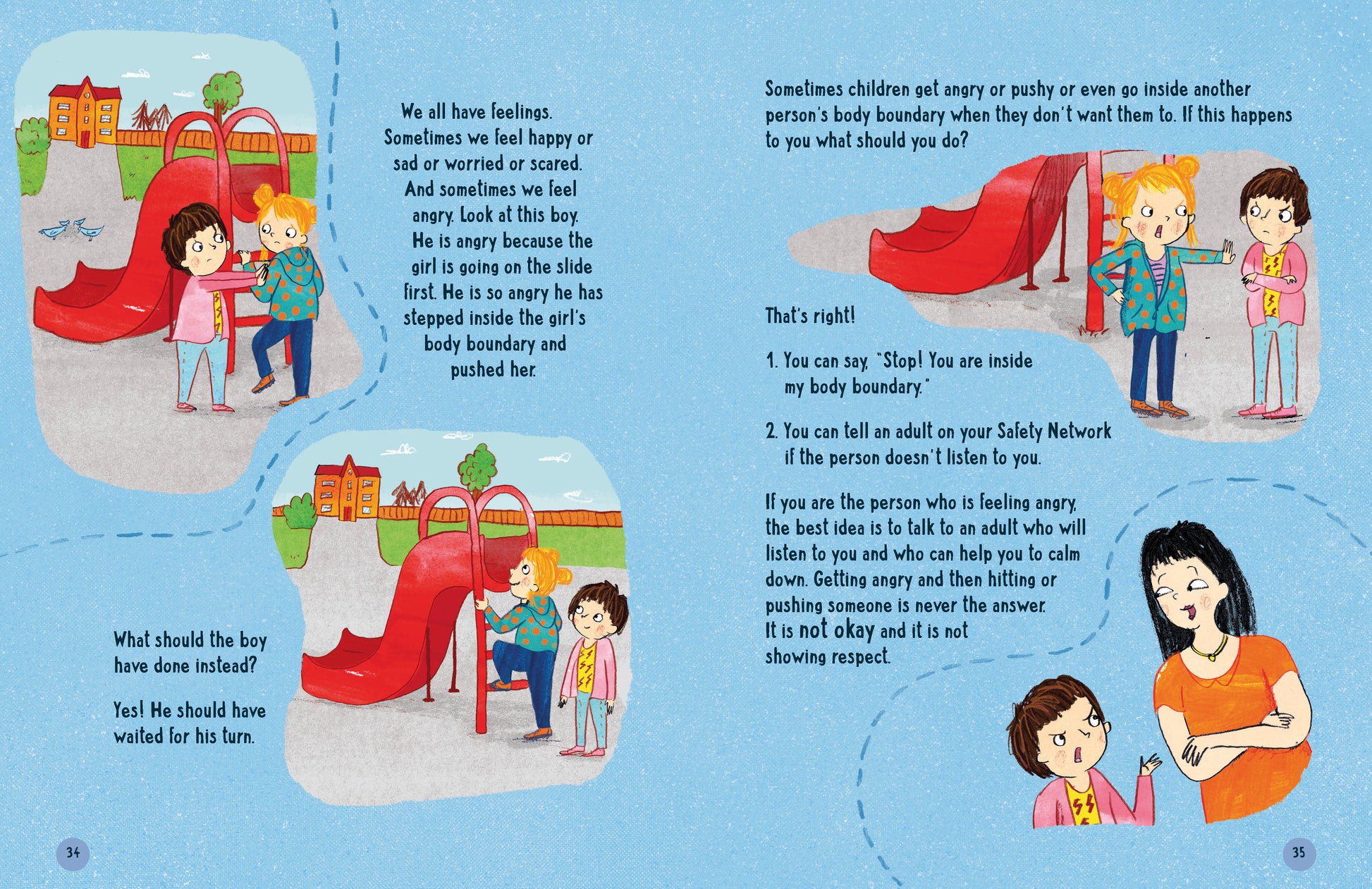 We all have feelings. Sometimes we feel happy or sad or worried or scared. And sometimes we feel angry. Look at this boy. He is angry because the girl is going on the slide first. He is so angry he has stepped inside the girl's body boundary and pushed her.

What should the boy have done instead?

Yes! He should have waited for his turn.

34

Sometimes children get angry or pushy or even go inside another person's body boundary when they don't want them to. If this happens to you what should you do?

That's right!

1. You can say, "Stop! You are inside my body boundary."

2. You can tell an adult on your Safety Network if the person doesn't listen to you.

If you are the person who is feeling angry, the best idea is to talk to an adult who will listen to you and who can help you to calm down. Getting angry and then hitting or pushing someone is never the answer. It is not okay and it is not showing respect.

35