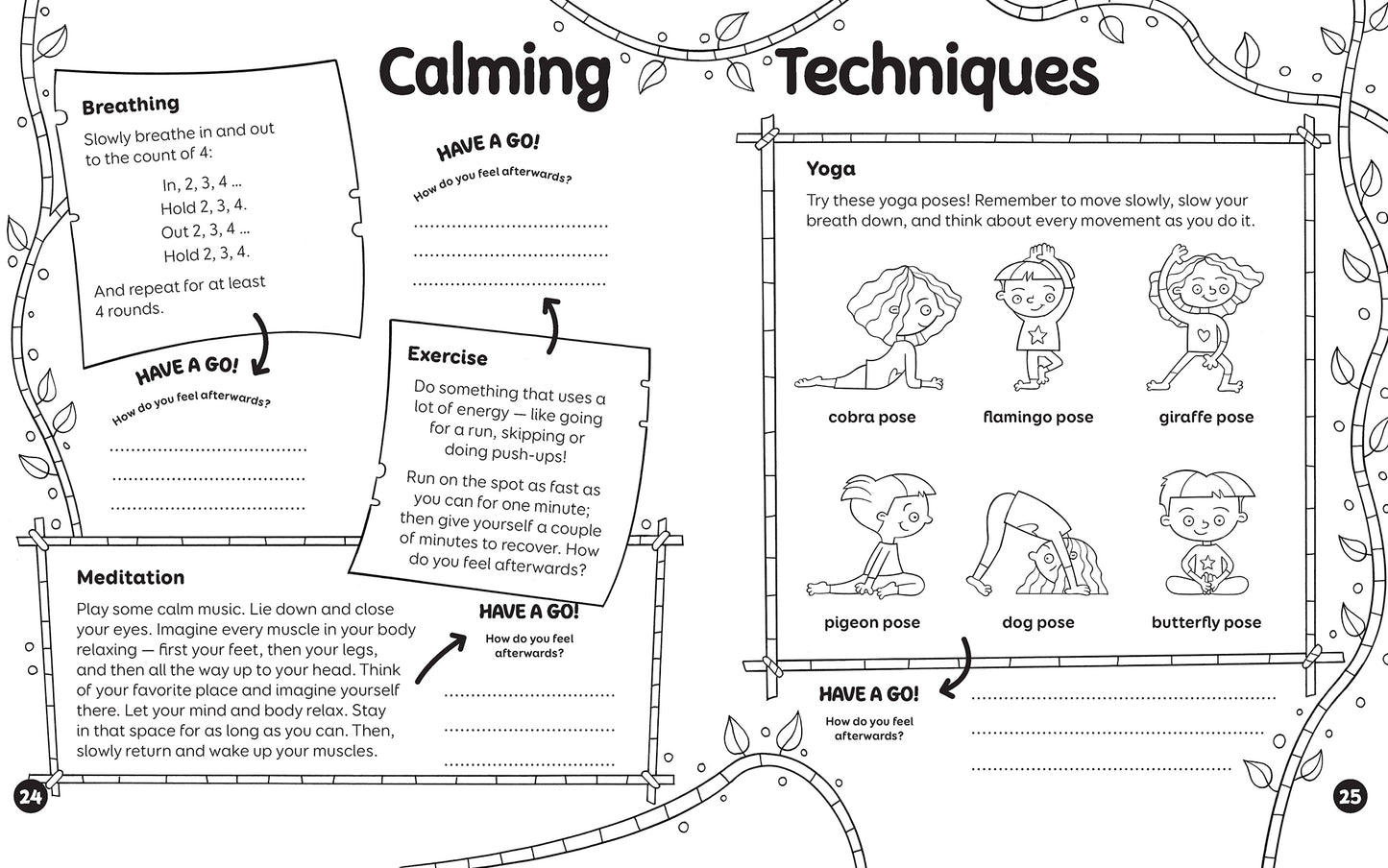 Calming Techniques

Breathing

Slowly breathe in and out to the count of 4:

In, 2, 3, 4 ...
Hold 2, 3, 4.
Out 2, 3, 4 ...
Hold 2, 3, 4.

And repeat for at least 4 rounds.

HAVE A GO!
How do you feel afterwards?
..............................
..............................
..............................

HAVE A GO!
How do you feel afterwards?
..............................
..............................
..............................

Exercise

Do something that uses a lot of energy — like going for a run, skipping or doing push-ups!

Run on the spot as fast as you can for one minute; then give yourself a couple of minutes to recover. How do you feel afterwards?

Meditation

Play some calm music. Lie down and close your eyes. Imagine every muscle in your body relaxing — first your feet, then your legs, and then all the way up to your head. Think of your favorite place and imagine yourself there. Let your mind and body relax. Stay in that space for as long as you can. Then, slowly return and wake up your muscles.

HAVE A GO!
How do you feel afterwards?
..............................
..............................
..............................

Yoga

Try these yoga poses! Remember to move slowly, slow your breath down, and think about every movement as you do it.

cobra pose
flamingo pose
giraffe pose
pigeon pose
dog pose
butterfly pose

HAVE A GO!
How do you feel afterwards?
..............................
..............................
..............................

24

25